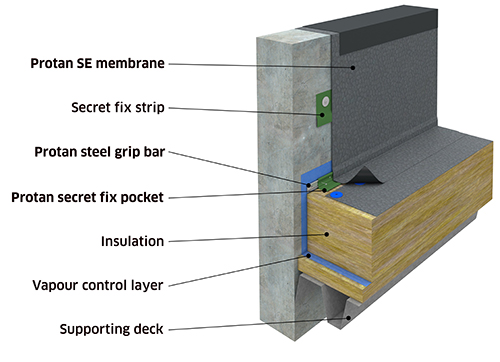 Protan SE membrane

Secret fix strip

Protan steel grip bar

Protan secret fix pocket

Insulation

Vapour control layer

Supporting deck